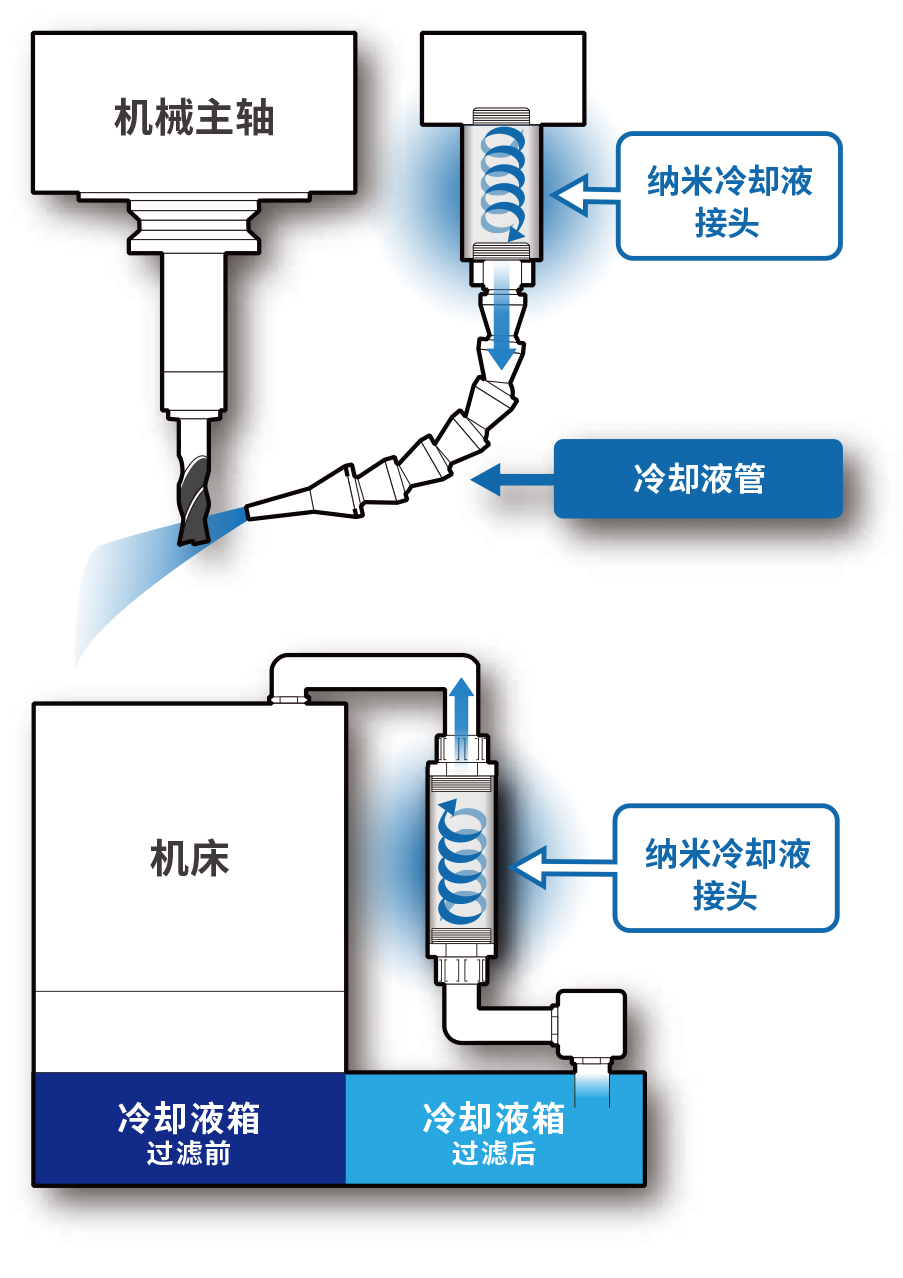 机械主轴

纳米冷却液接头

冷却液管

机床

纳米冷却液接头

冷却液箱
过滤前

冷却液箱
过滤后